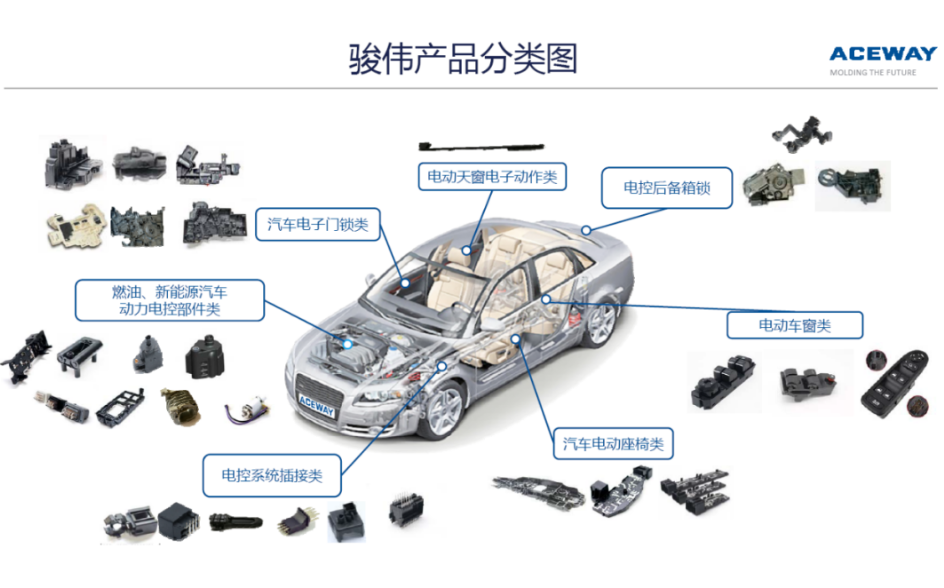 骏伟产品分类图

ACEWAY
MOLDING THE FUTURE

电动天窗电子动作类

电控后备箱锁

汽车电子门锁类

燃油、新能源汽车动力电控部件类

电动车窗类

ACEWAY

汽车电动座椅类

电控系统插接类